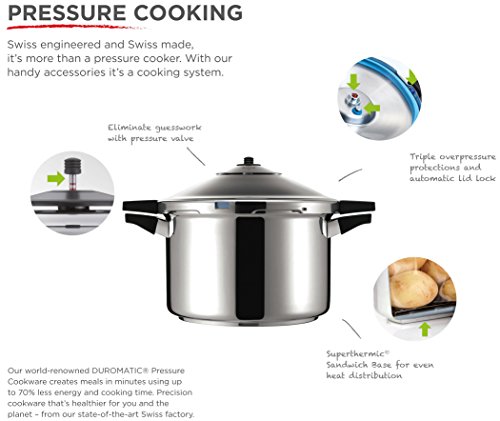 PRESSURE COOKING

Swiss engineered and Swiss made, it's more than a pressure cooker. With our handy accessories it's a cooking system.

Eliminate guesswork with pressure valve

Triple overpressure protections and automatic lid lock

Superthermic® Sandwich Base for even heat distribution

Our world-renowned DUROMATIC® Pressure Cookware creates meals in minutes using up to 70% less energy and cooking time. Precision cookware that's healthier for you and the planet – from our state-of-the-art Swiss factory.