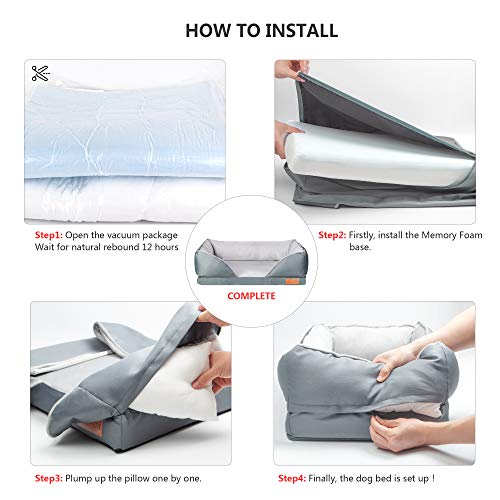 HOW TO INSTALL

Step1: Open the vacuum package
Wait for natural rebound 12 hours

Step2: Firstly, install the Memory Foam base.

COMPLETE

Step3: Plump up the pillow one by one.

Step4: Finally, the dog bed is set up !