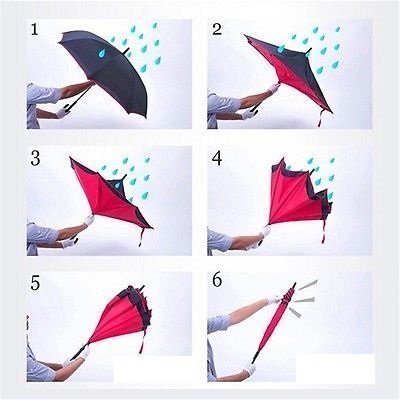 1

2

3

4

5

6