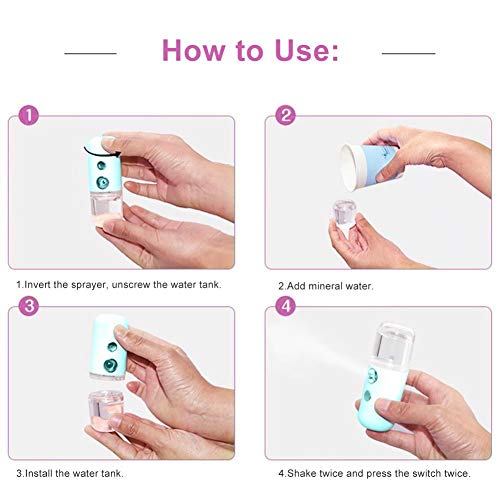 How to Use:

1

1.Invert the sprayer, unscrew the water tank.

2

2.Add mineral water.

3

3.Install the water tank.

4

4.Shake twice and press the switch twice.