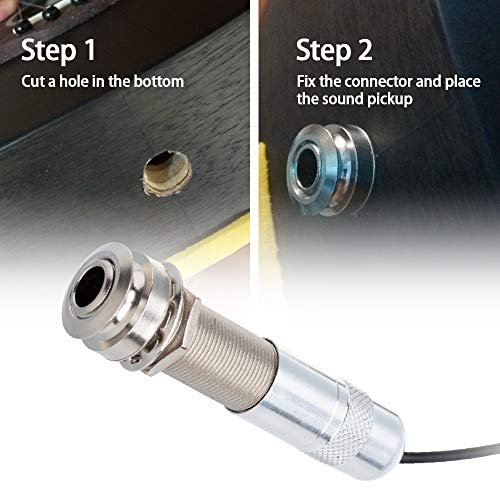 Step 1
Cut a hole in the bottom

Step 2
Fix the connector and place the sound pickup