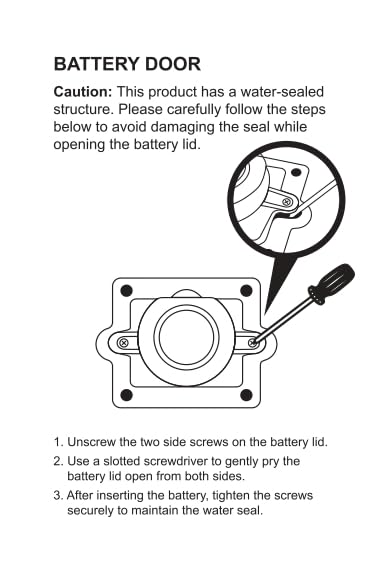 BATTERY DOOR

Caution: This product has a water-sealed structure. Please carefully follow the steps below to avoid damaging the seal while opening the battery lid.

1. Unscrew the two side screws on the battery lid.
2. Use a slotted screwdriver to gently pry the battery lid open from both sides.
3. After inserting the battery, tighten the screws securely to maintain the water seal.