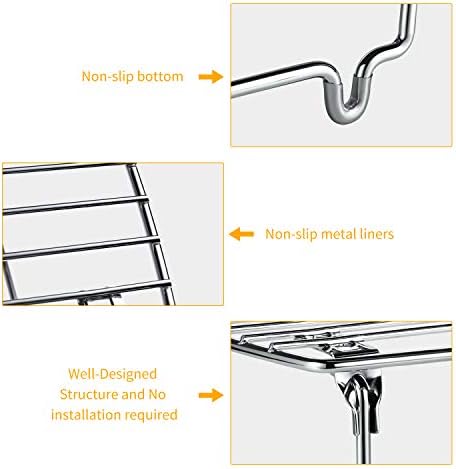 Non-slip bottom

Non-slip metal liners

Well-Designed Structure and No installation required