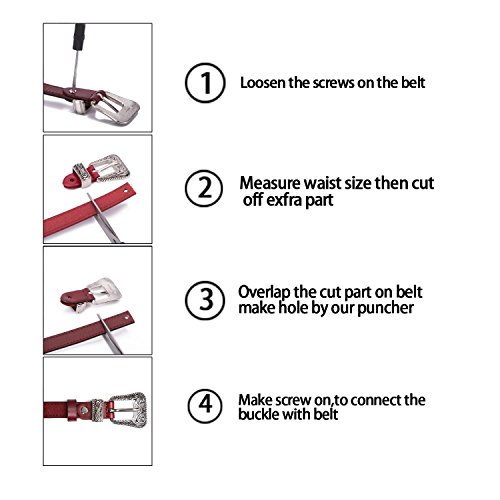 ① Loosen the screws on the belt

② Measure waist size then cut off exfra part

③ Overlap the cut part on belt make hole by our puncher

④ Make screw on,to connect the buckle with belt