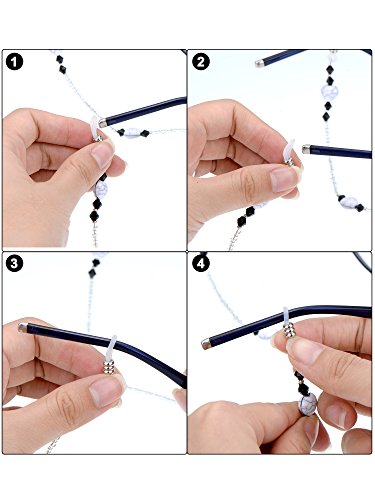 1

2

3

4