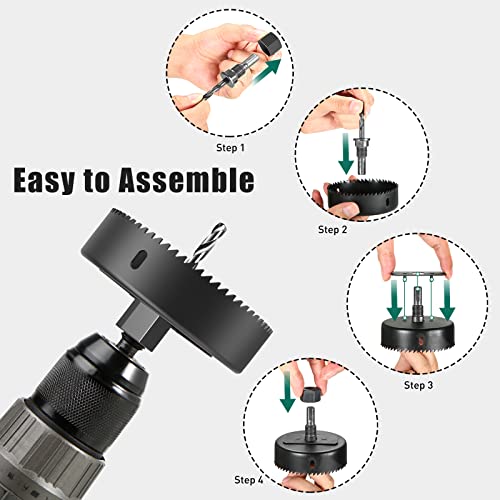 Step 1

Easy to Assemble

Step 2

Step 3

Step 4