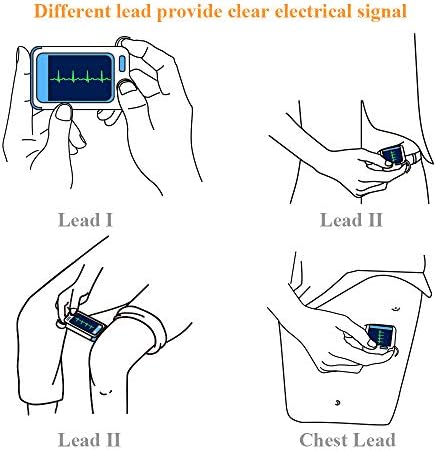 Different lead provide clear electrical signal

Lead I

Lead II

Lead II

Chest Lead