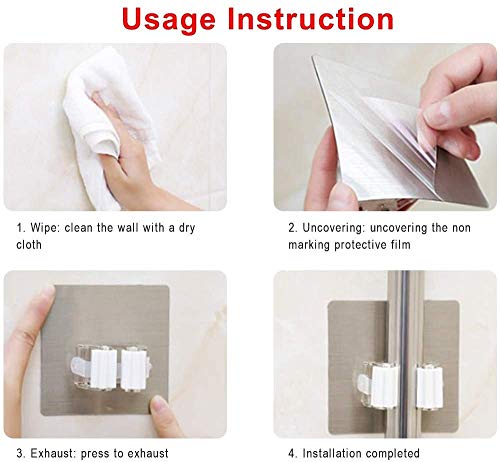 Usage Instruction

1. Wipe: clean the wall with a dry cloth

2. Uncovering: uncovering the non marking protective film

3. Exhaust: press to exhaust

4. Installation completed