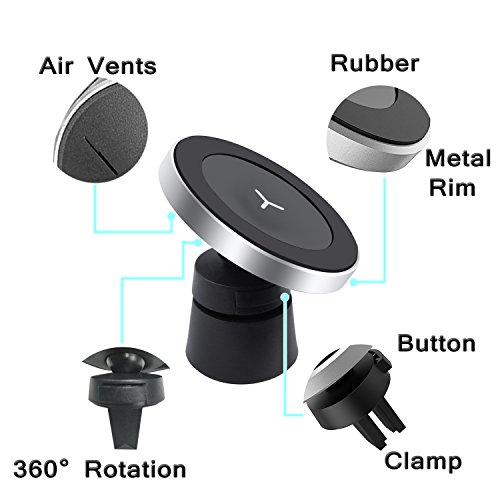 Air Vents

Rubber

Metal Rim

Button

360° Rotation

Clamp