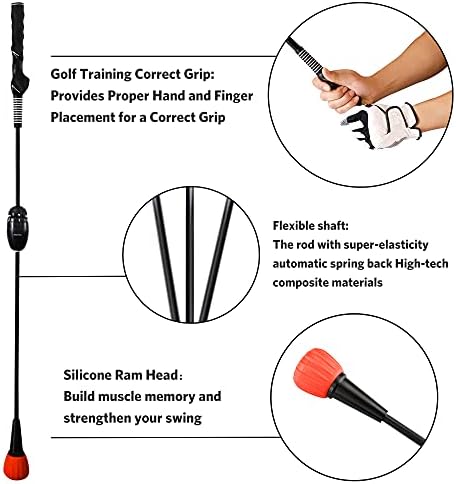 Golf Training Correct Grip:
Provides Proper Hand and Finger Placement for a Correct Grip

Flexible shaft:
The rod with super-elasticity automatic spring back High-tech composite materials

Silicone Ram Head:
Build muscle memory and strengthen your swing