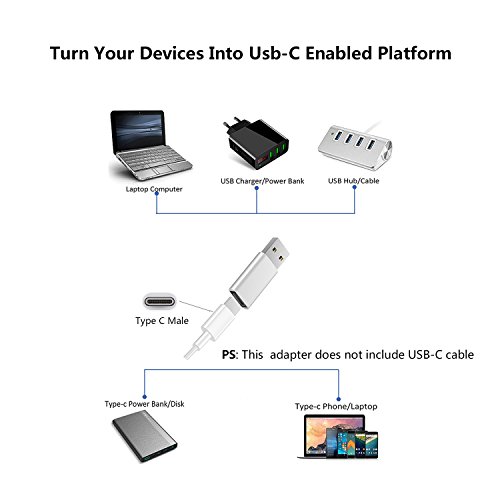 Turn Your Devices Into Usb-C Enabled Platform

Laptop Computer

USB Charger/Power Bank

USB Hub/Cable

Type C Male

PS: This adapter does not include USB-C cable

Type-c Power Bank/Disk

Type-c Phone/Laptop