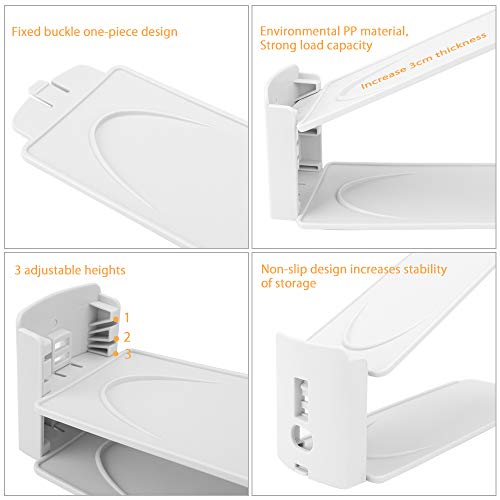 Fixed buckle one-piece design

Environmental PP material, Strong load capacity

Increase 3cm thickness

3 adjustable heights

1
2
3

Non-slip design increases stability of storage