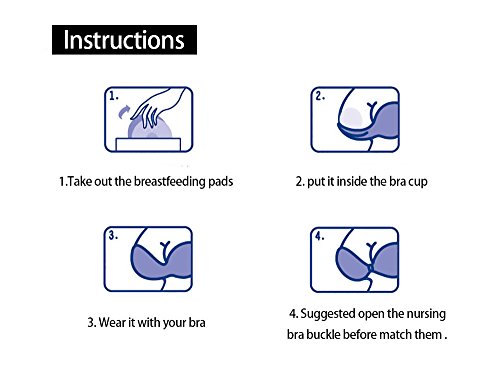 Instructions

1.

1.Take out the breastfeeding pads

2.

2. put it inside the bra cup

3.

3. Wear it with your bra

4.

4. Suggested open the nursing bra buckle before match them .