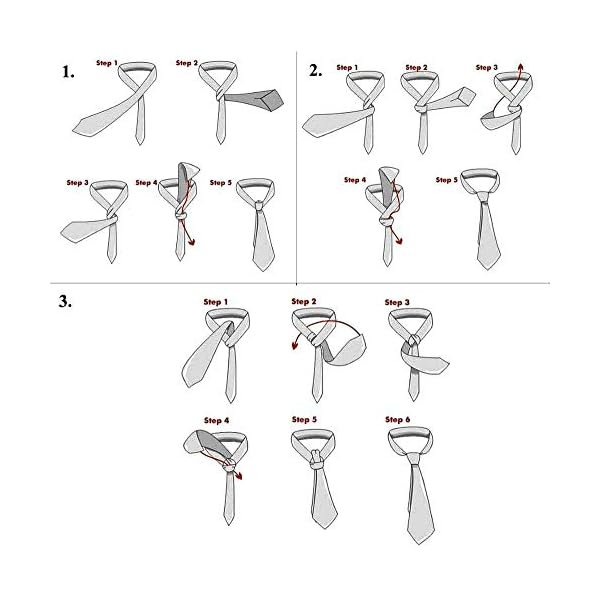 1.

Step 1

Step 2

Step 3

Step 4

Step 5

2.

Step 1

Step 2

Step 3

Step 4

Step 5

3.

Step 1

Step 2

Step 3

Step 4

Step 5

Step 6