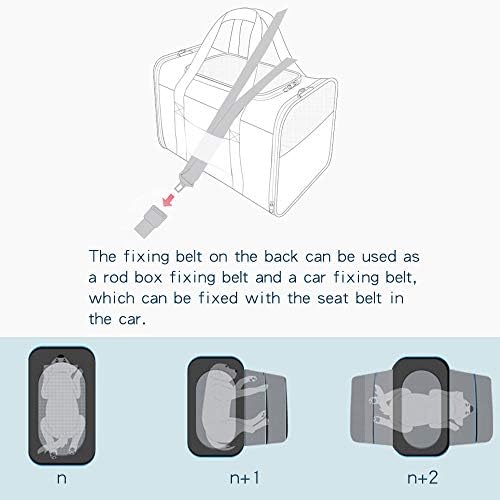 The fixing belt on the back can be used as a rod box fixing belt and a car fixing belt, which can be fixed with the seat belt in the car.

n

n+1

n+2