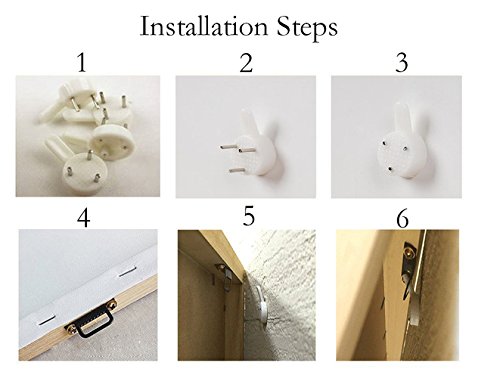 Installation Steps

1

2

3

4

5

6