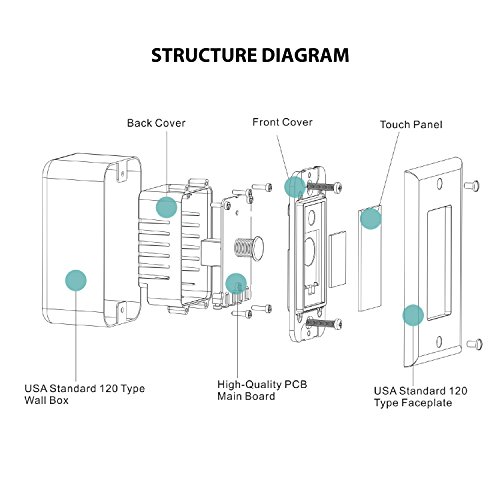 STRUCTURE DIAGRAM

Back Cover

Front Cover

Touch Panel

USA Standard 120 Type Wall Box

High-Quality PCB Main Board

USA Standard 120 Type Faceplate