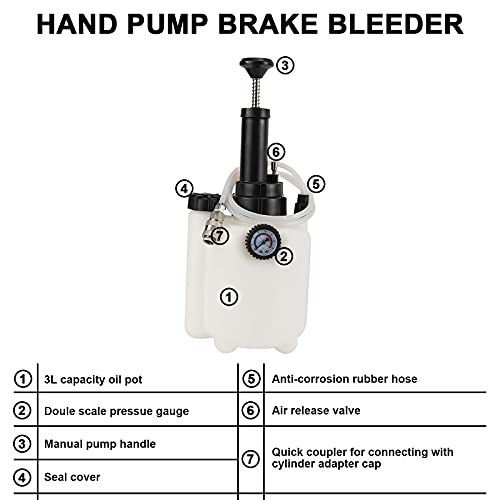 HAND PUMP BRAKE BLEEDER

3

6

5

4

7

2

1

| ① | 3L capacity oil pot | ⑤ | Anti-corrosion rubber hose |
|---|---|---|---|
| ② | Doule scale pressue gauge | ⑥ | Air release valve |
| ③ | Manual pump handle | ⑦ | Quick coupler for connecting with cylinder adapter cap |
| ④ | Seal cover | | |