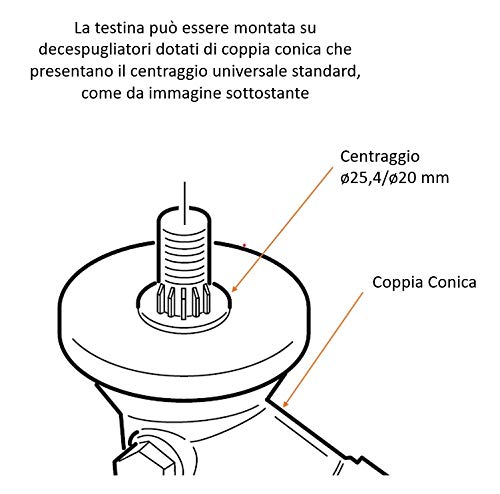 La testina può essere montata su decespugliatori dotati di coppia conica che presentano il centraggio universale standard, come da immagine sottostante

Centraggio
ø25,4/ø20 mm

Coppia Conica