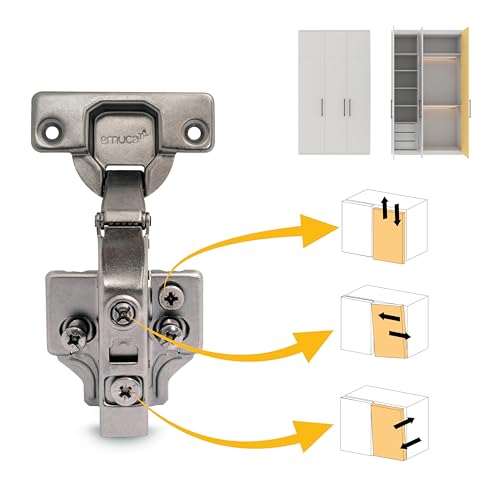 emuca