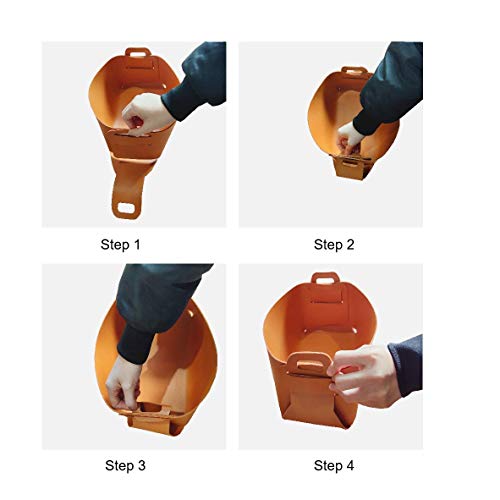 Step 1

Step 2

Step 3

Step 4