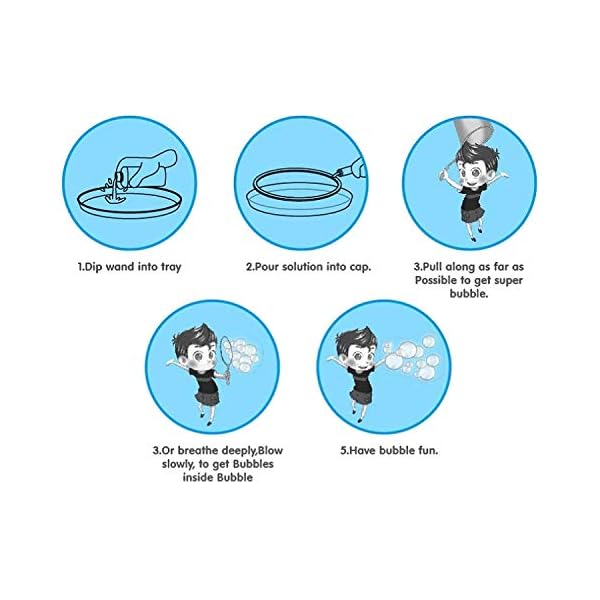 1.Dip wand into tray

2.Pour solution into cap.

3.Pull along as far as Possible to get super bubble.

3.Or breathe deeply,Blow slowly, to get Bubbles inside Bubble

5.Have bubble fun.