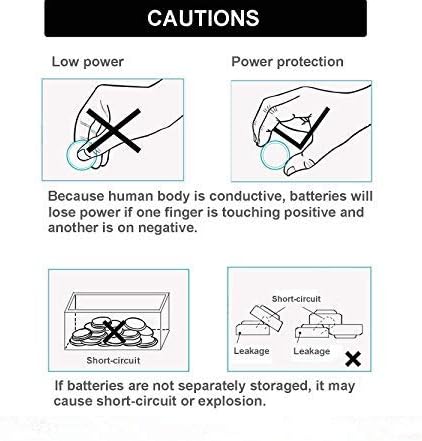 CAUTIONS

Low power

Power protection

Because human body is conductive, batteries will lose power if one finger is touching positive and another is on negative.

Short-circuit

Short-circuit

Leakage

Leakage

If batteries are not separately storaged, it may cause short-circuit or explosion.