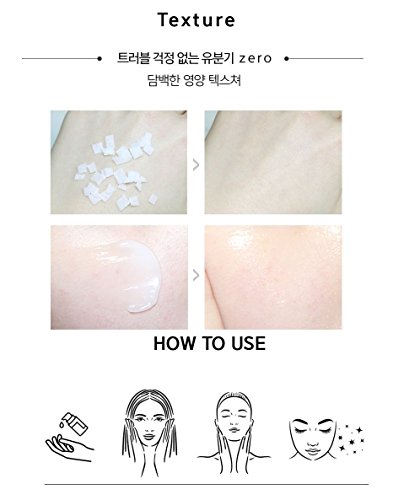 Texture

트러블 걱정 없는 유분기 zero
담백한 영양 텍스쳐

HOW TO USE