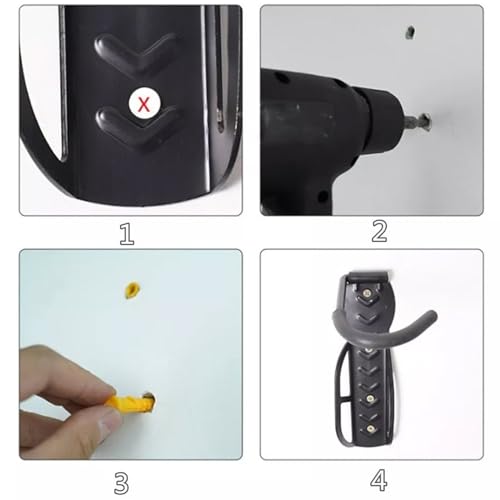 X

1

2

3

4