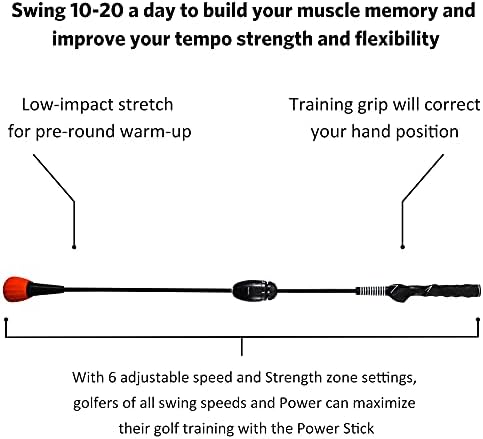 Swing 10-20 a day to build your muscle memory and improve your tempo strength and flexibility

Low-impact stretch for pre-round warm-up

Training grip will correct your hand position

With 6 adjustable speed and Strength zone settings, golfers of all swing speeds and Power can maximize their golf training with the Power Stick