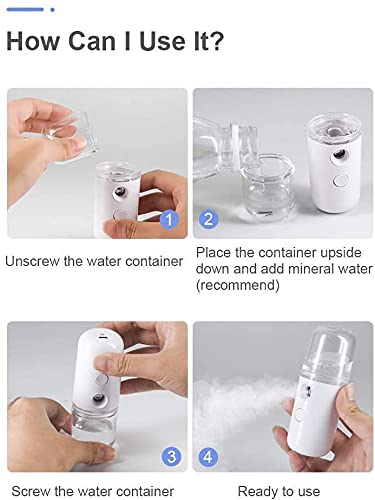 How Can I Use It?

1

Unscrew the water container

2

Place the container upside down and add mineral water (recommend)

3

Screw the water container

4

Ready to use