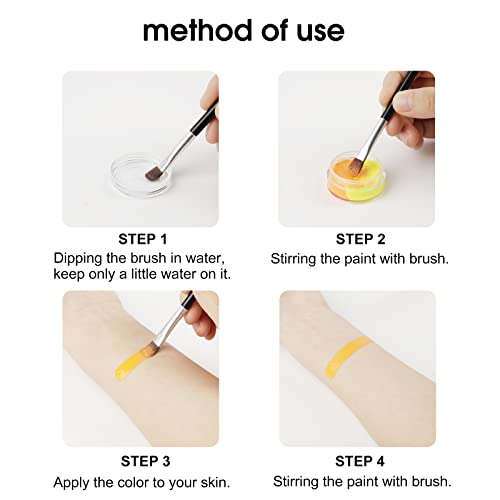 method of use

STEP 1
Dipping the brush in water, keep only a little water on it.

STEP 2
Stirring the paint with brush.

STEP 3
Apply the color to your skin.

STEP 4
Stirring the paint with brush.