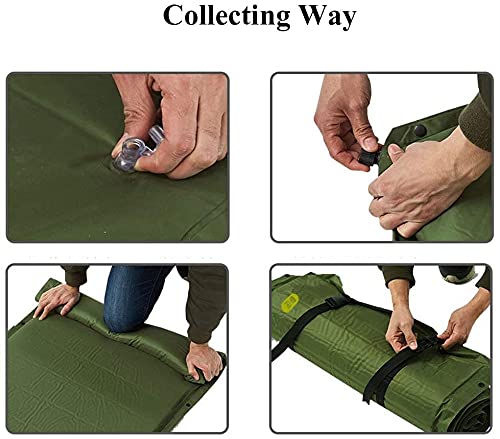 Collecting Way