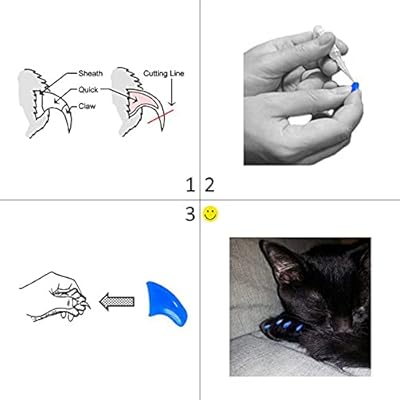 Sheath
Quick
Claw
Cutting Line

1 2
3