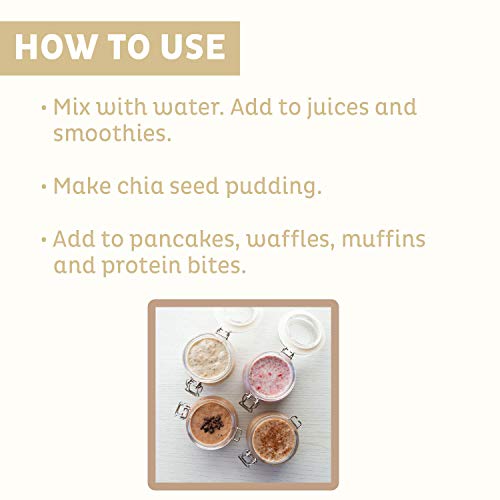 HOW TO USE

• Mix with water. Add to juices and smoothies.

• Make chia seed pudding.

• Add to pancakes, waffles, muffins and protein bites.