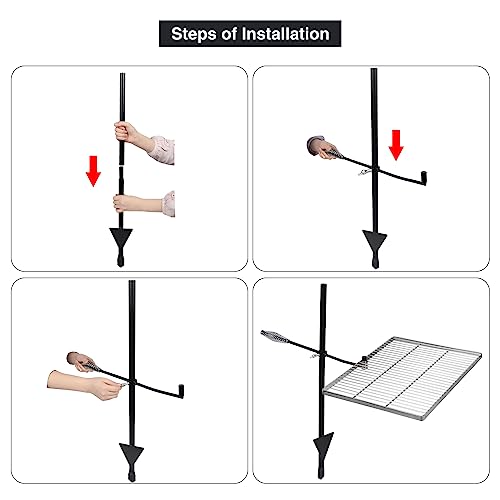 Steps of Installation