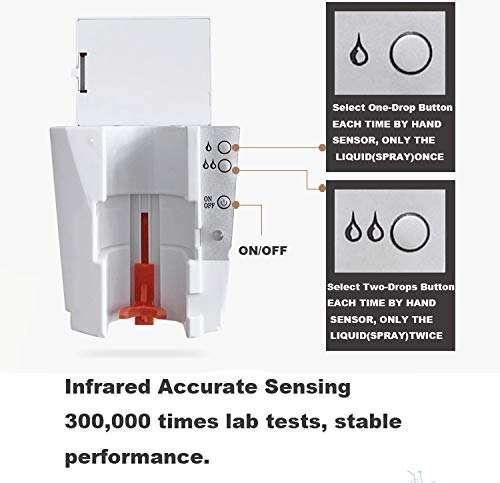 ON
OFF

ON/OFF

Select One-Drop Button EACH TIME BY HAND SENSOR, ONLY THE LIQUID(SPRAY)ONCE

Select Two-Drops Button EACH TIME BY HAND SENSOR, ONLY THE LIQUID(SPRAY)TWICE

Infrared Accurate Sensing

300,000 times lab tests, stable performance.