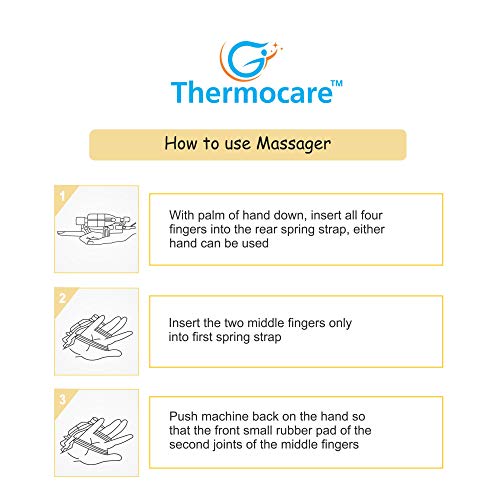 Thermocare™

How to use Massager

1

With palm of hand down, insert all four fingers into the rear spring strap, either hand can be used

2

Insert the two middle fingers only into first spring strap

3

Push machine back on the hand so that the front small rubber pad of the second joints of the middle fingers