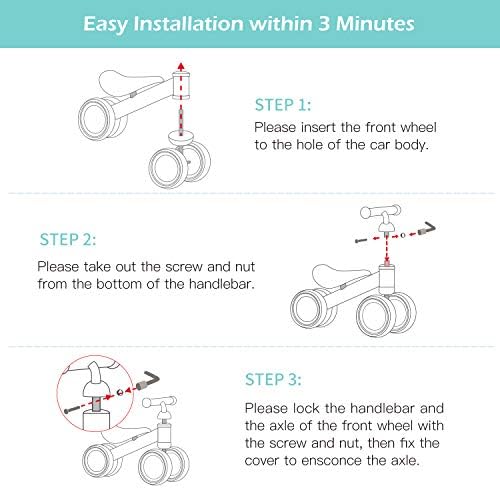 Easy Installation within 3 Minutes

STEP 1:
Please insert the front wheel to the hole of the car body.

STEP 2:
Please take out the screw and nut from the bottom of the handlebar.

STEP 3:
Please lock the handlebar and the axle of the front wheel with the screw and nut, then fix the cover to ensconce the axle.