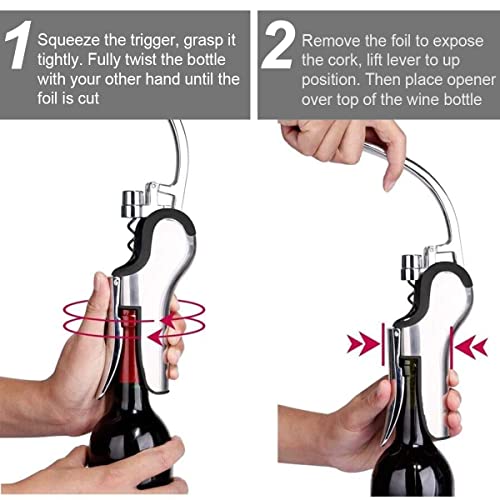 1 Squeeze the trigger, grasp it tightly. Fully twist the bottle with your other hand until the foil is cut

2 Remove the foil to expose the cork, lift lever to up position. Then place opener over top of the wine bottle