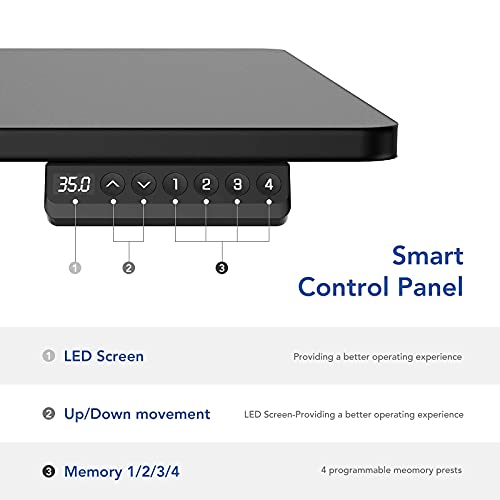 35.0
1 2 3 4

❶ ❷ ❸

Smart Control Panel

❶ LED Screen

Providing a better operating experience

❷ Up/Down movement

LED Screen-Providing a better operating experience

❸ Memory 1/2/3/4

4 programmable meomory prests