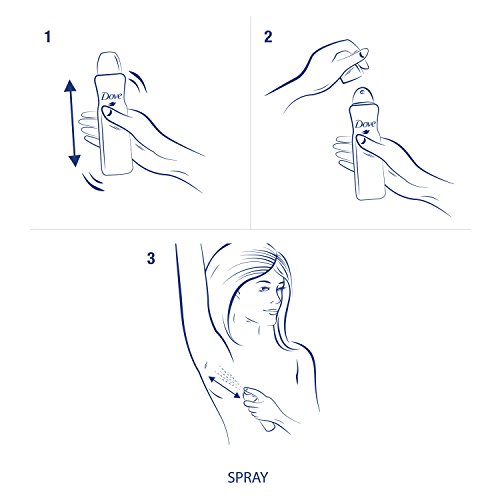 1

Dove

2

Dove

3

SPRAY