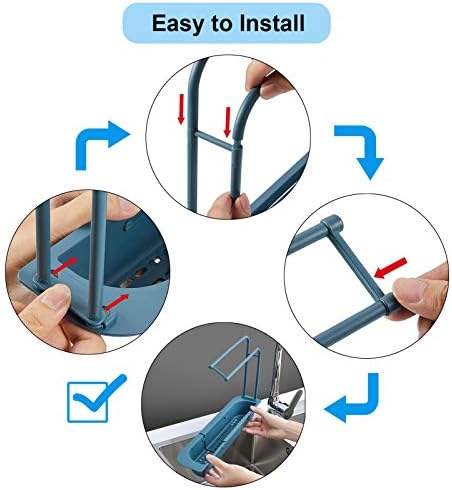 Easy to Install