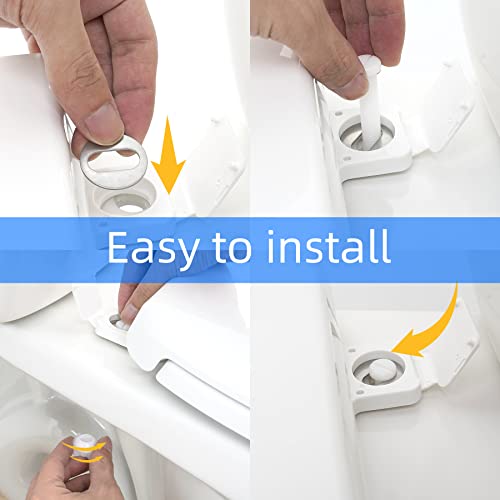 Easy to install