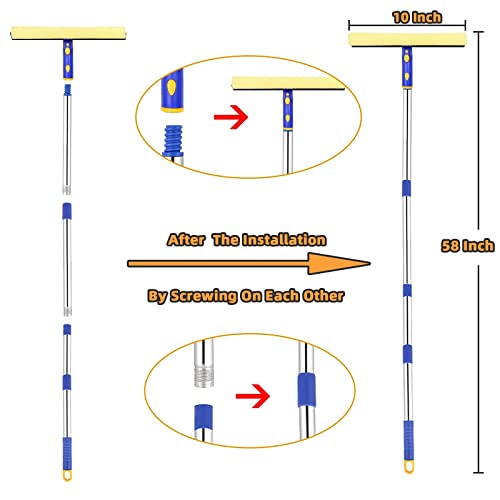 10 Inch

After The Installation

By Screwing On Each Other

58 Inch