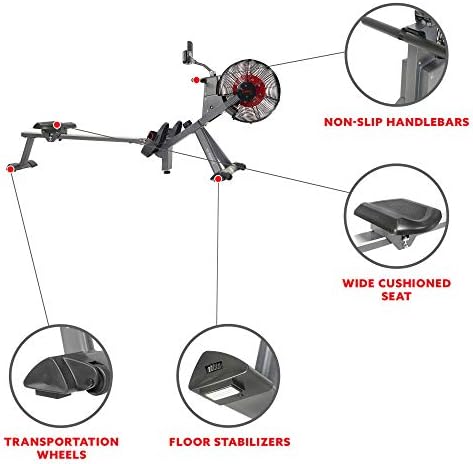 NON-SLIP HANDLEBARS

WIDE CUSHIONED SEAT

TRANSPORTATION WHEELS

FLOOR STABILIZERS