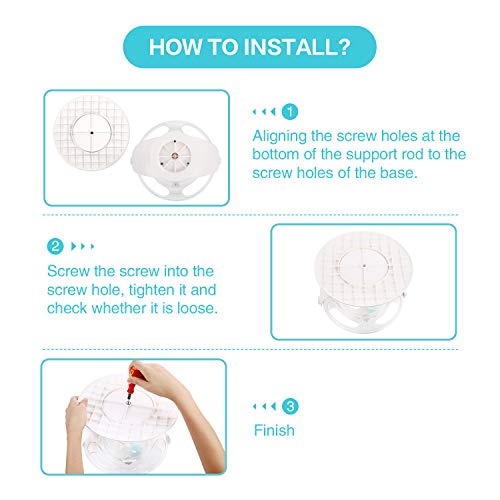 HOW TO INSTALL?

1

Aligning the screw holes at the bottom of the support rod to the screw holes of the base.

2

Screw the screw into the screw hole, tighten it and check whether it is loose.

3

Finish