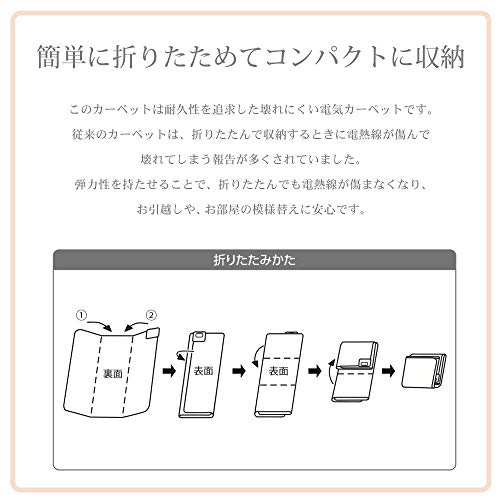 簡単に折りたためてコンパクトに収納

このカーペットは耐久性を追求した壊れにくい電気カーペットです。
従来のカーペットは、折りたたんで収納するときに電熱線が傷んで
壊れてしまう報告が多くされていました。
弾力性を持たせることで、折りたたんでも電熱線が傷まなくなり、
お引越しや、お部屋の模様替えに安心です。

折りたたみかた

①
②
裏面
表面
表面