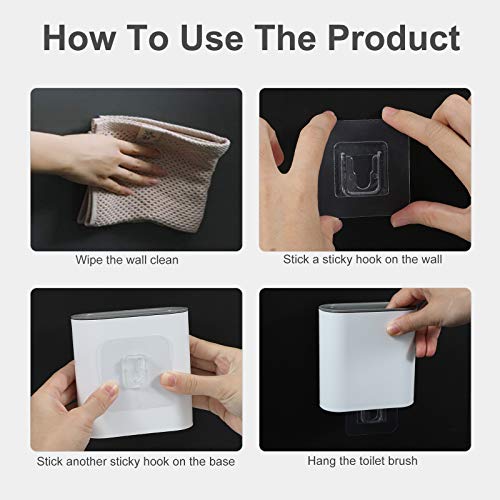 How To Use The Product

Wipe the wall clean

Stick a sticky hook on the wall

Stick another sticky hook on the base

Hang the toilet brush