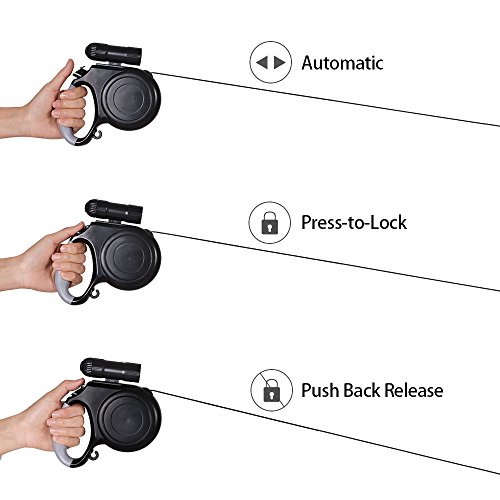 Automatic

Press-to-Lock

Push Back Release